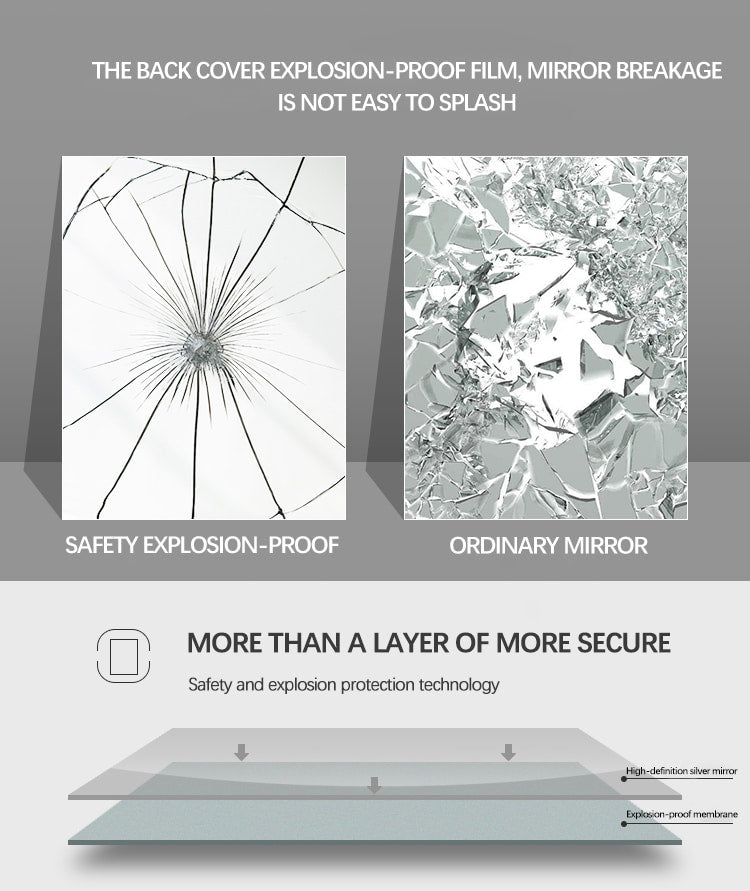 THE BACK COVER EXPLOSION-PROOF FILM, MIRROR BREAKAGE IS NOT EASY TO SPLASH

SAFETY EXPLOSION-PROOF

ORDINARY MIRROR

MORE THAN A LAYER OF MORE SECURE

Safety and explosion protection technology

High-definition silver mirror

Explosion-proof membrane